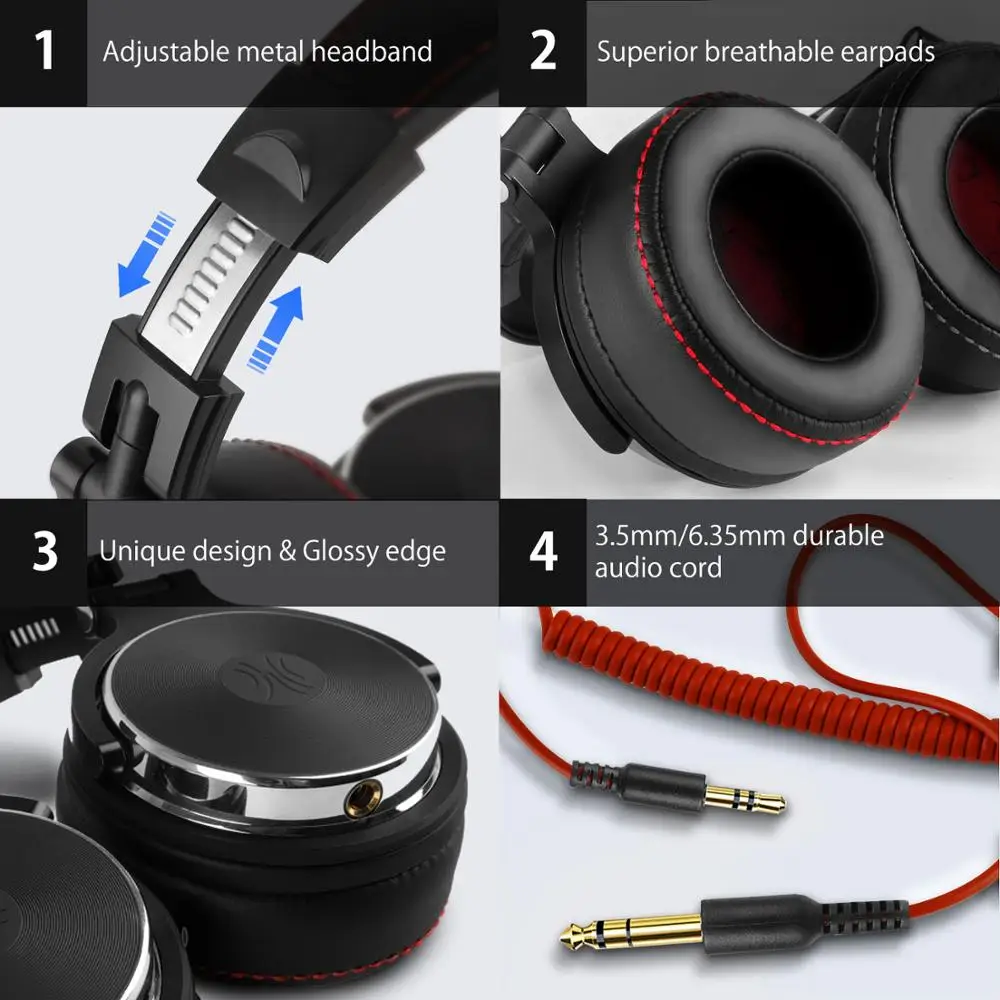 1 Adjustable metal headband

2 Superior breathable earpads

3 Unique design & Glossy edge

4 3.5mm/6.35mm durable audio cord